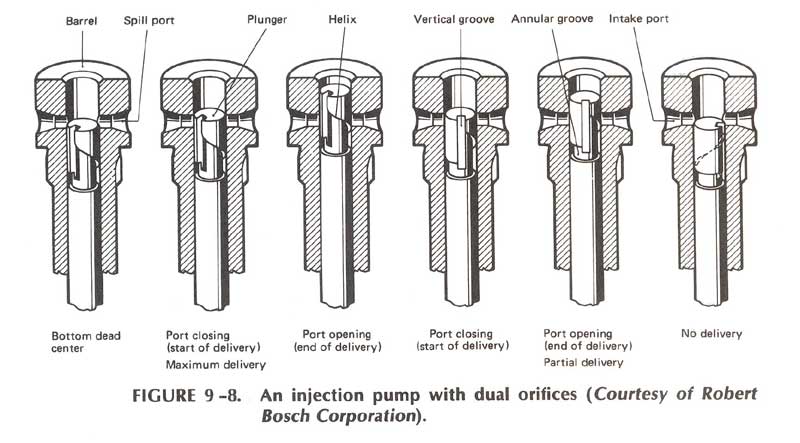 Barrel

Spill port

Plunger

Helix

Vertical groove

Annular groove

Intake port

Bottom dead center

Port closing (start of delivery)

Maximum delivery

Port opening (end of delivery)

Port closing (start of delivery)

Port opening (end of delivery)

Partial delivery

No delivery

FIGURE 9-8. An injection pump with dual orifices (Courtesy of Robert Bosch Corporation).